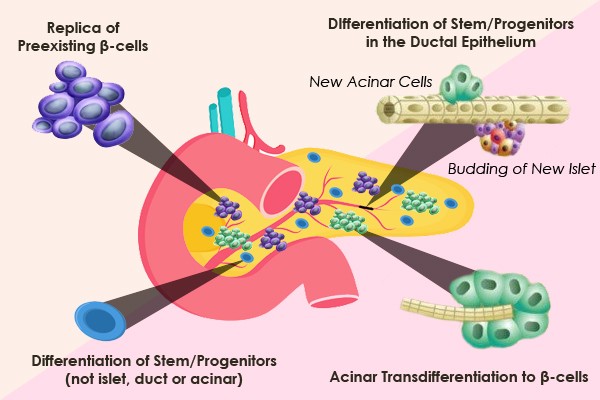 Replica of Preexisting β-cells

DIfferentiation of Stem/Progenitors in the Ductal Epithelium

New Acinar Cells

Budding of New Islet

Differentiation of Stem/Progenitors (not islet, duct or acinar)

Acinar Transdifferentiation to β-cells